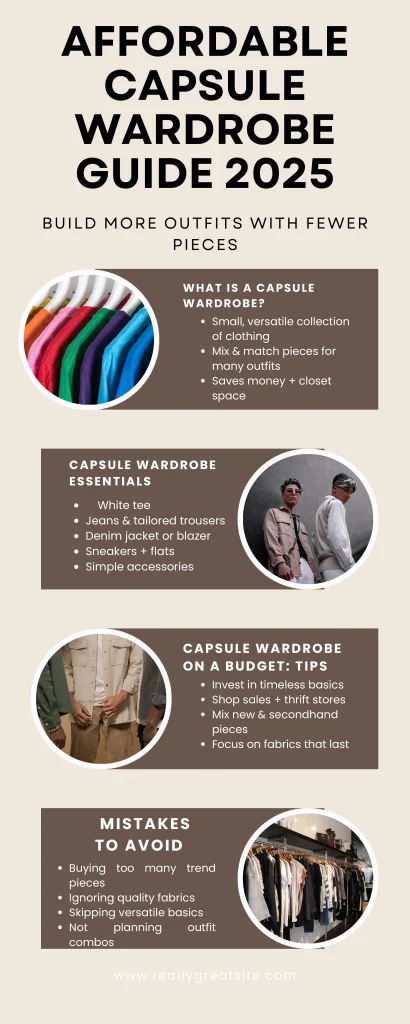 AFFORDABLE CAPSULE WARDROBE GUIDE 2025

BUILD MORE OUTFITS WITH FEWER PIECES

WHAT IS A CAPSULE WARDROBE?

- Small, versatile collection of clothing
- Mix & match pieces for many outfits
- Saves money + closet space

CAPSULE WARDROBE ESSENTIALS

- White tee
- Jeans & tailored trousers
- Denim jacket or blazer
- Sneakers + flats
- Simple accessories

CAPSULE WARDROBE ON A BUDGET: TIPS

- Invest in timeless basics
- Shop sales + thrift stores
- Mix new & secondhand pieces
- Focus on fabrics that last

MISTAKES TO AVOID

- Buying too many trend pieces
- Ignoring quality fabrics
- Skipping versatile basics
- Not planning outfit combos

www.reallygreatsite.com